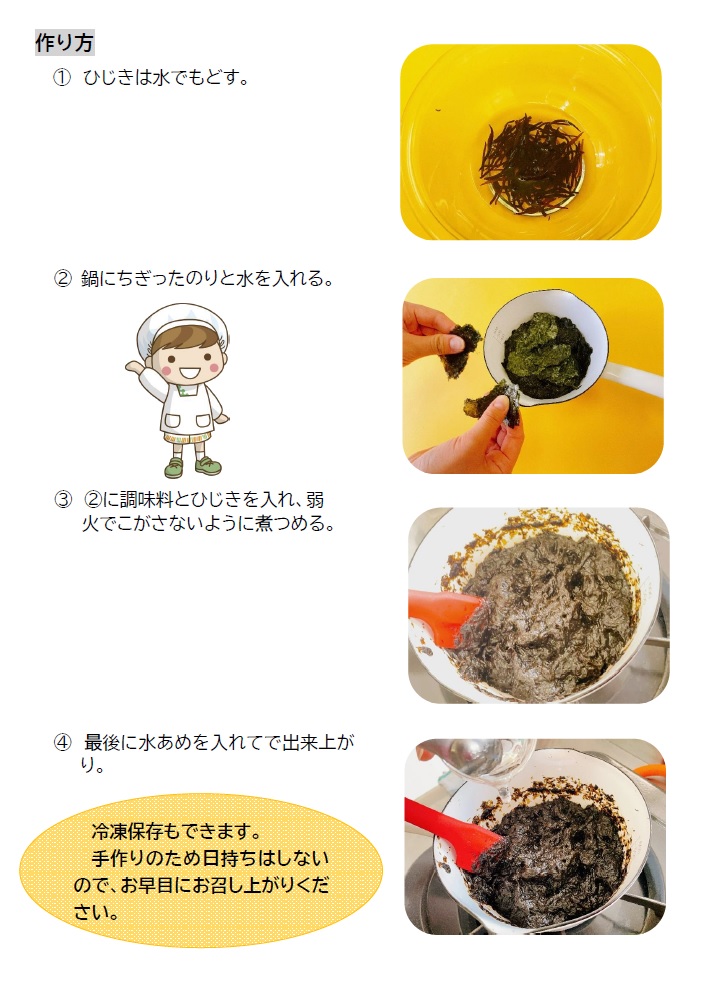 作り方

① ひじきは水でもどす。

② 鍋にちぎったのりと水を入れる。

③ ②に調味料とひじきを入れ、弱火でこがさないように煮つめる。

④ 最後に水あめを入れてで出来上がり。

冷凍保存もできます。
手作りのため日持ちはしないので、お早目にお召し上がりください。